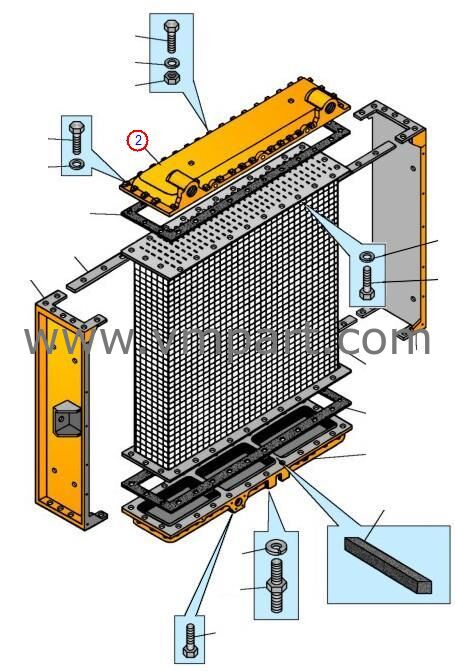 2

www.vmpart.com