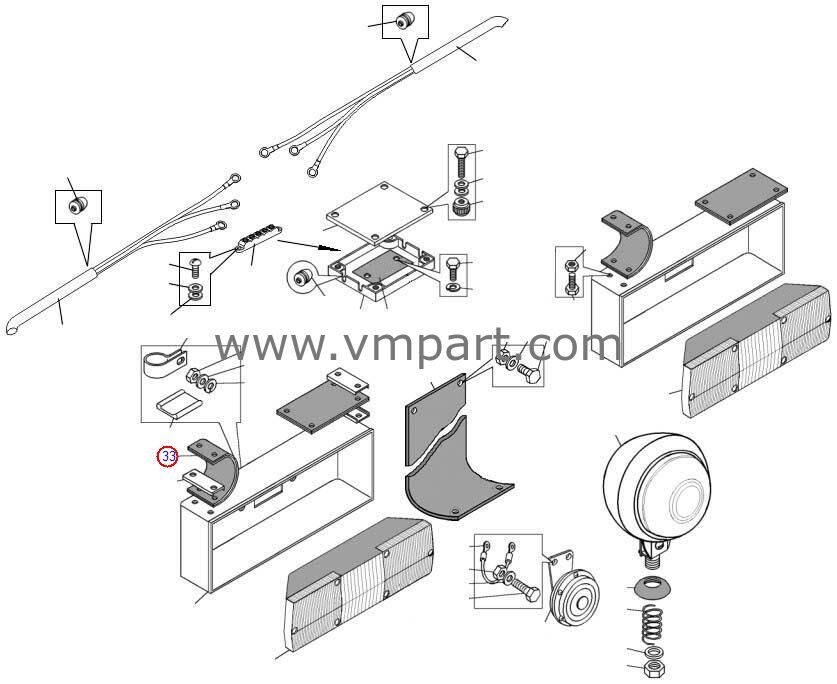 www.vmpart.com

33