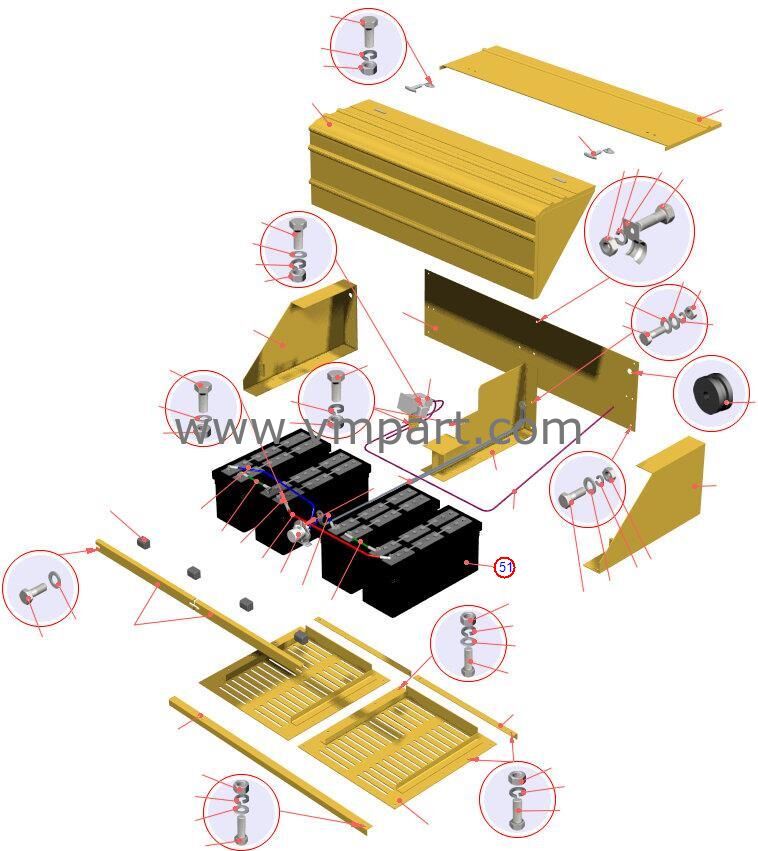 www.vmpart.com

51