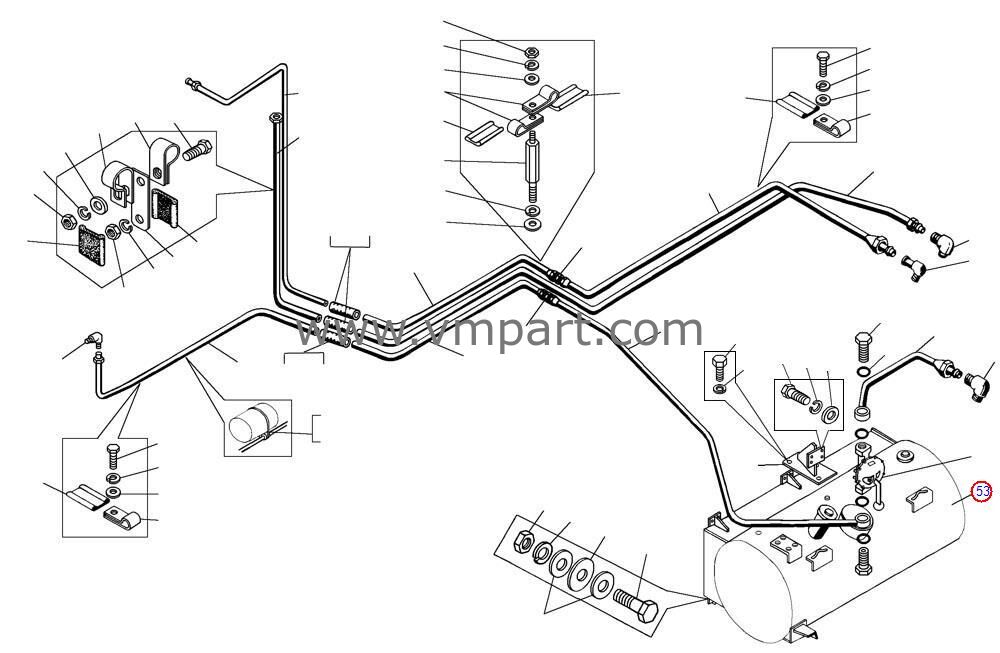 www.vmpart.com
53