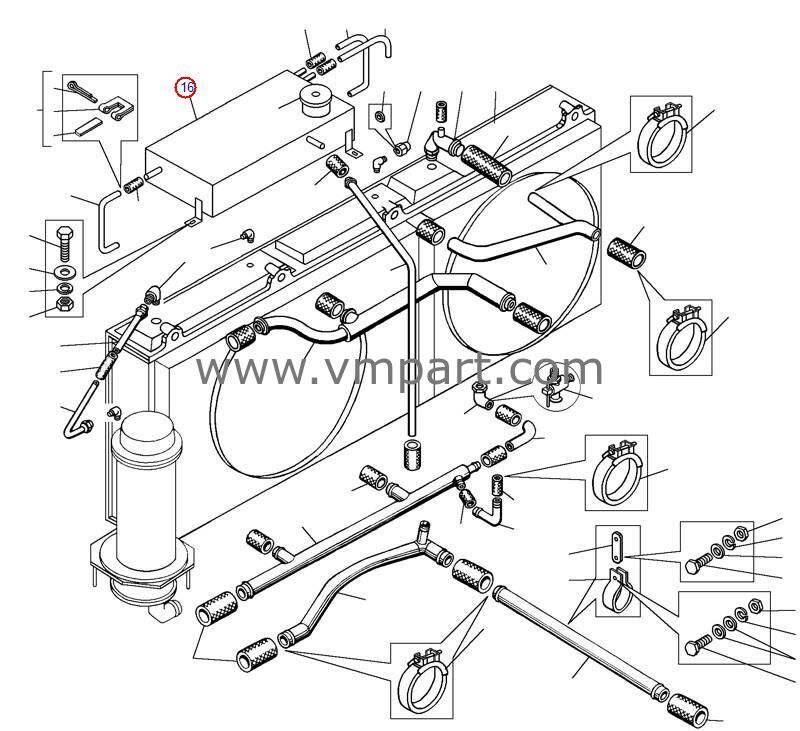 16

www.vmpart.com