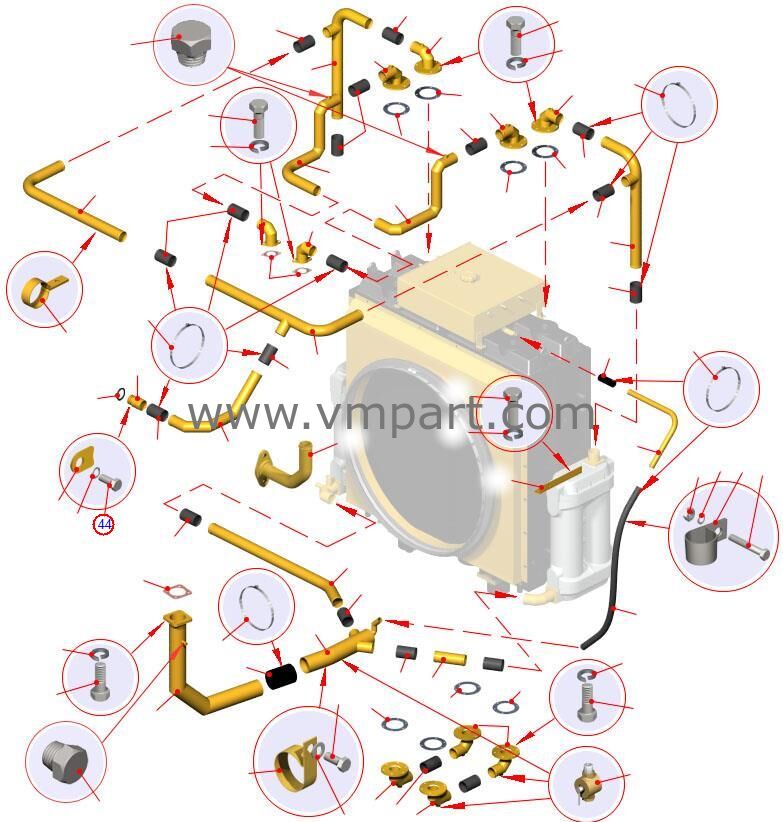 www.vmpart.com

44