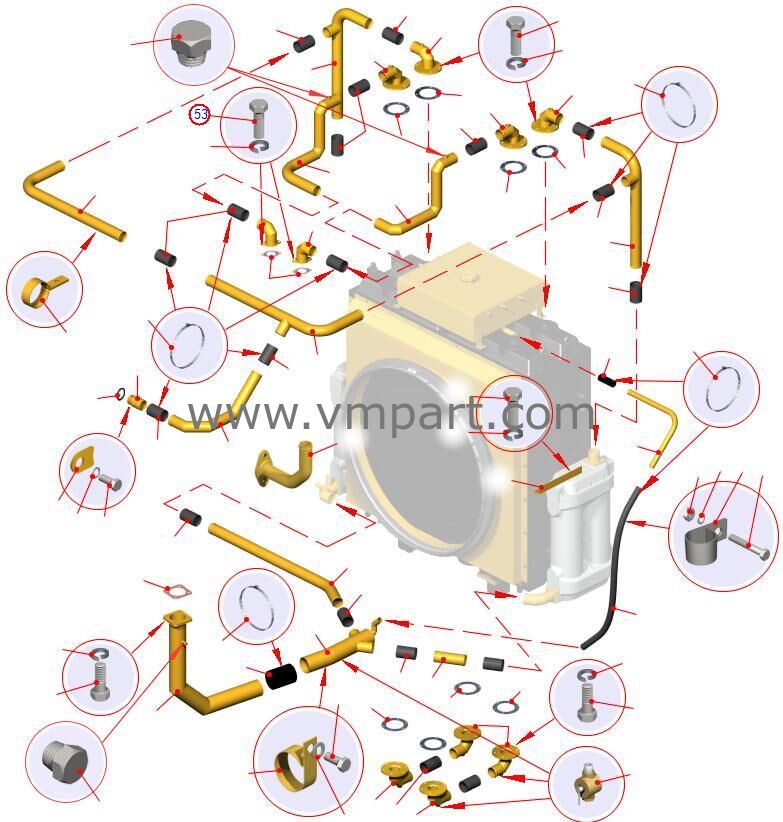 53

www.vmpart.com