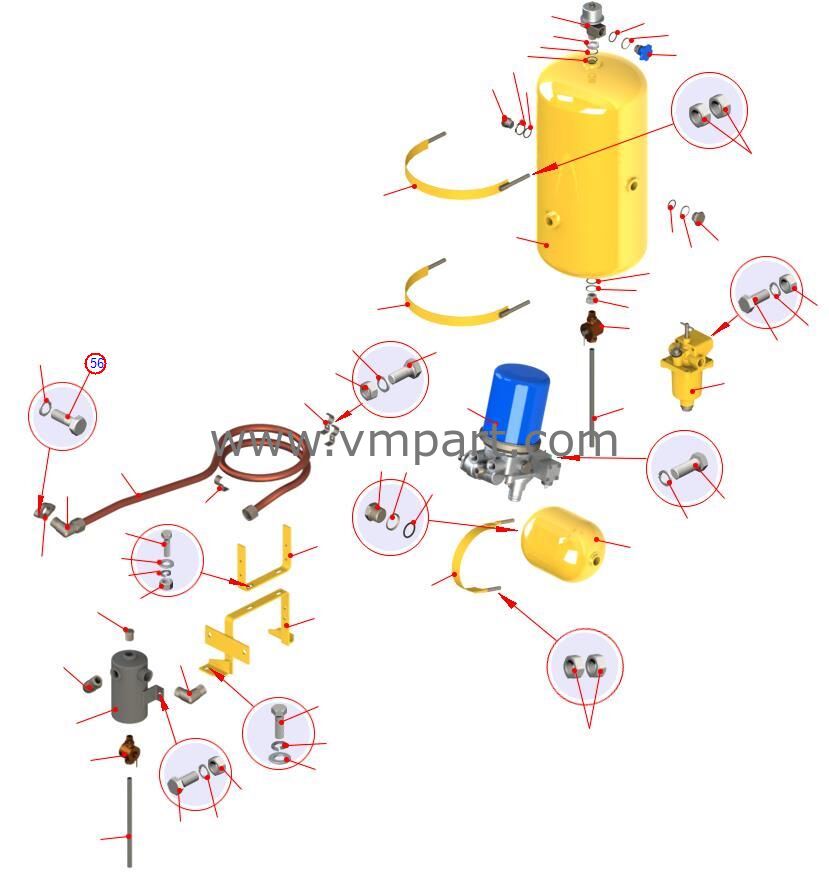 56

www.vmpart.com