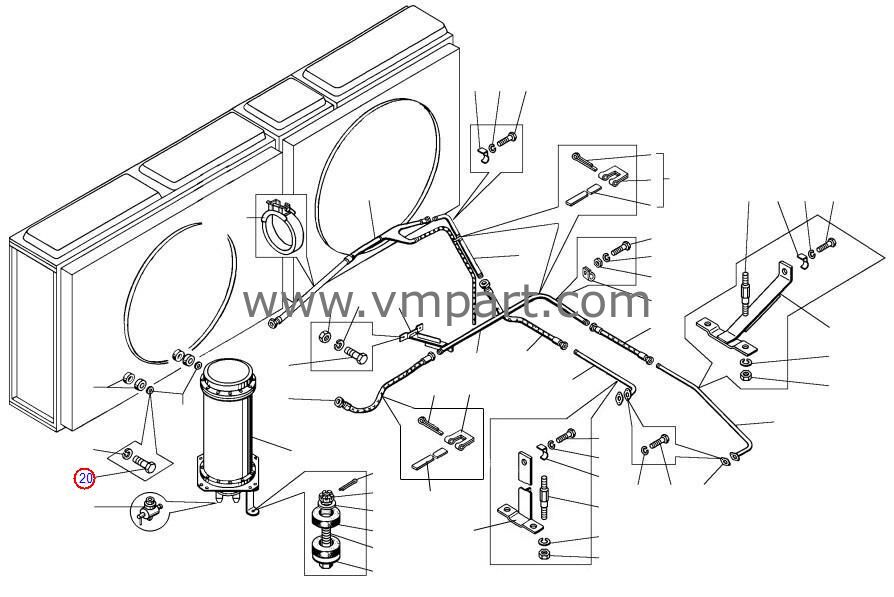 www.vmpart.com

20