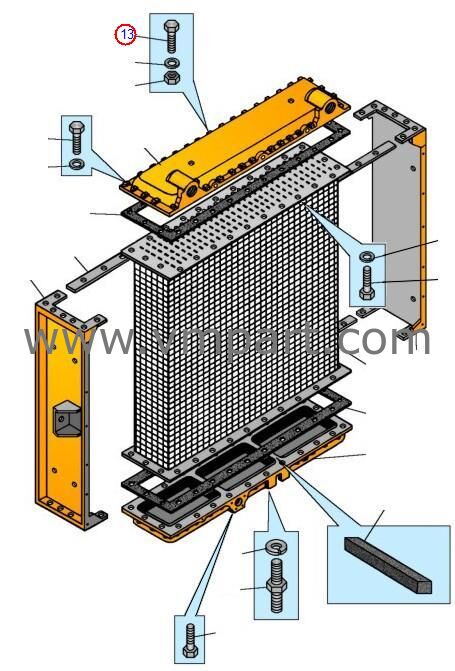 13

www.vmpart.com