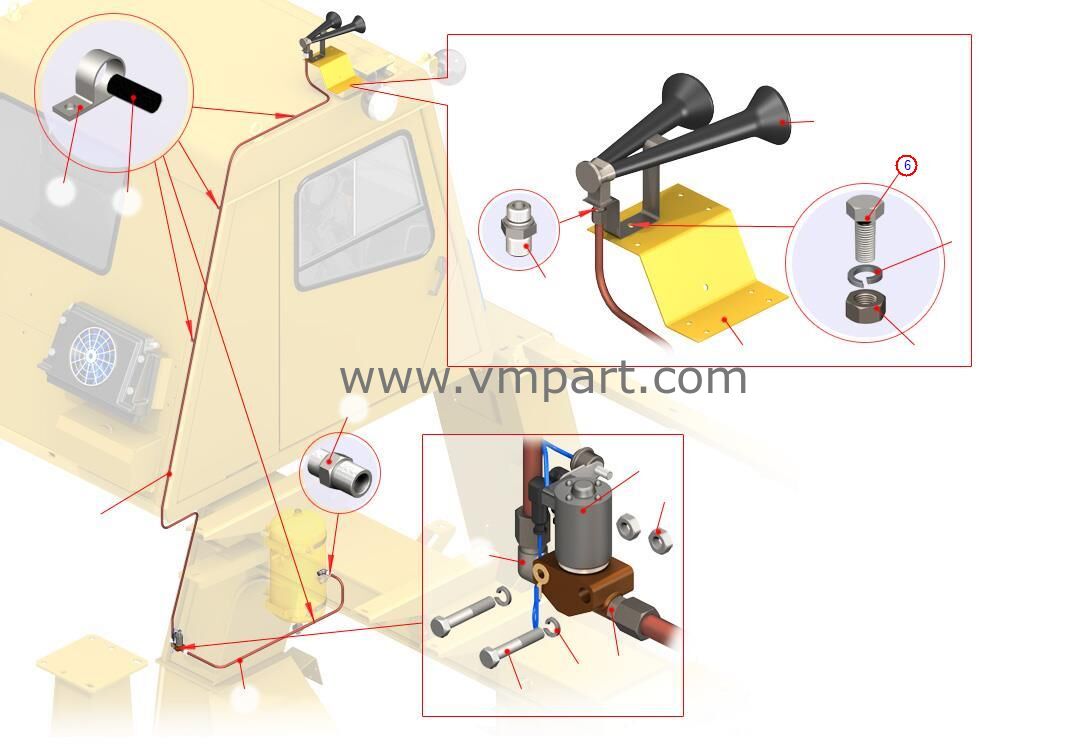 6

www.vmpart.com