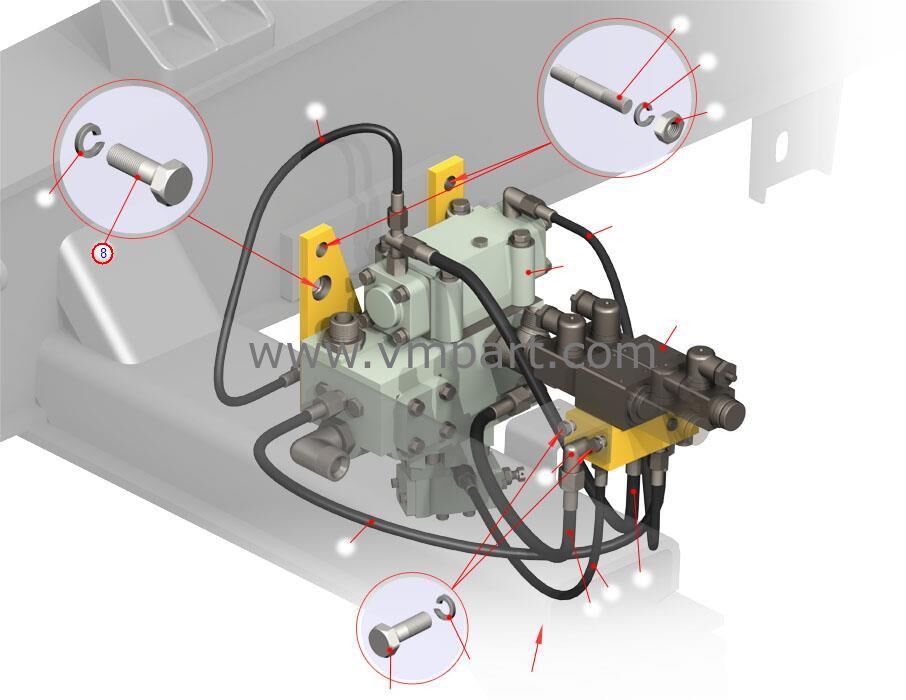 8

www.vmpart.com