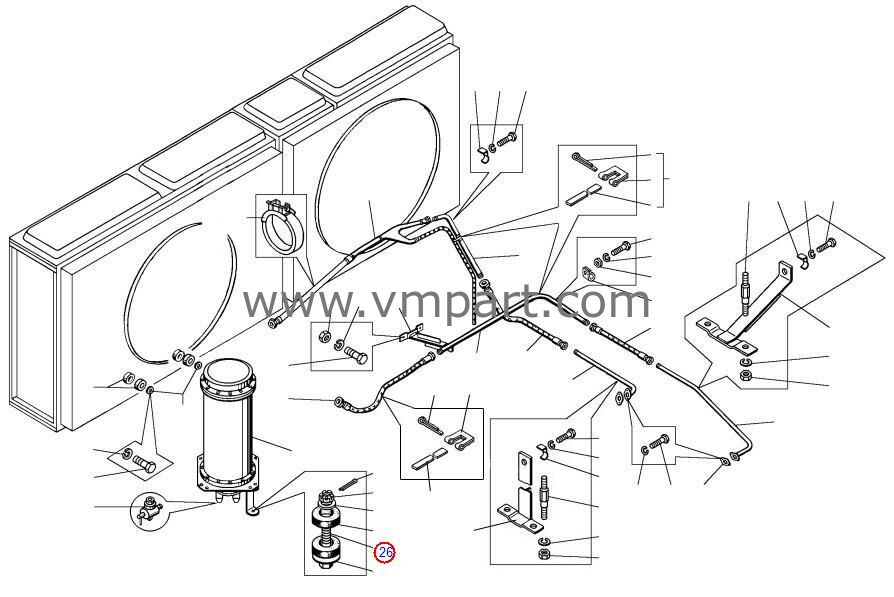 www.vmpart.com

26