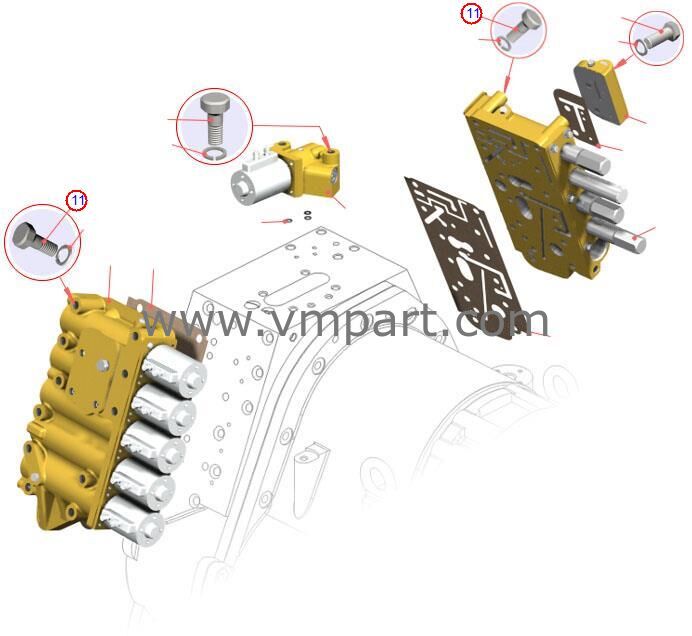 11

11

www.vmpart.com