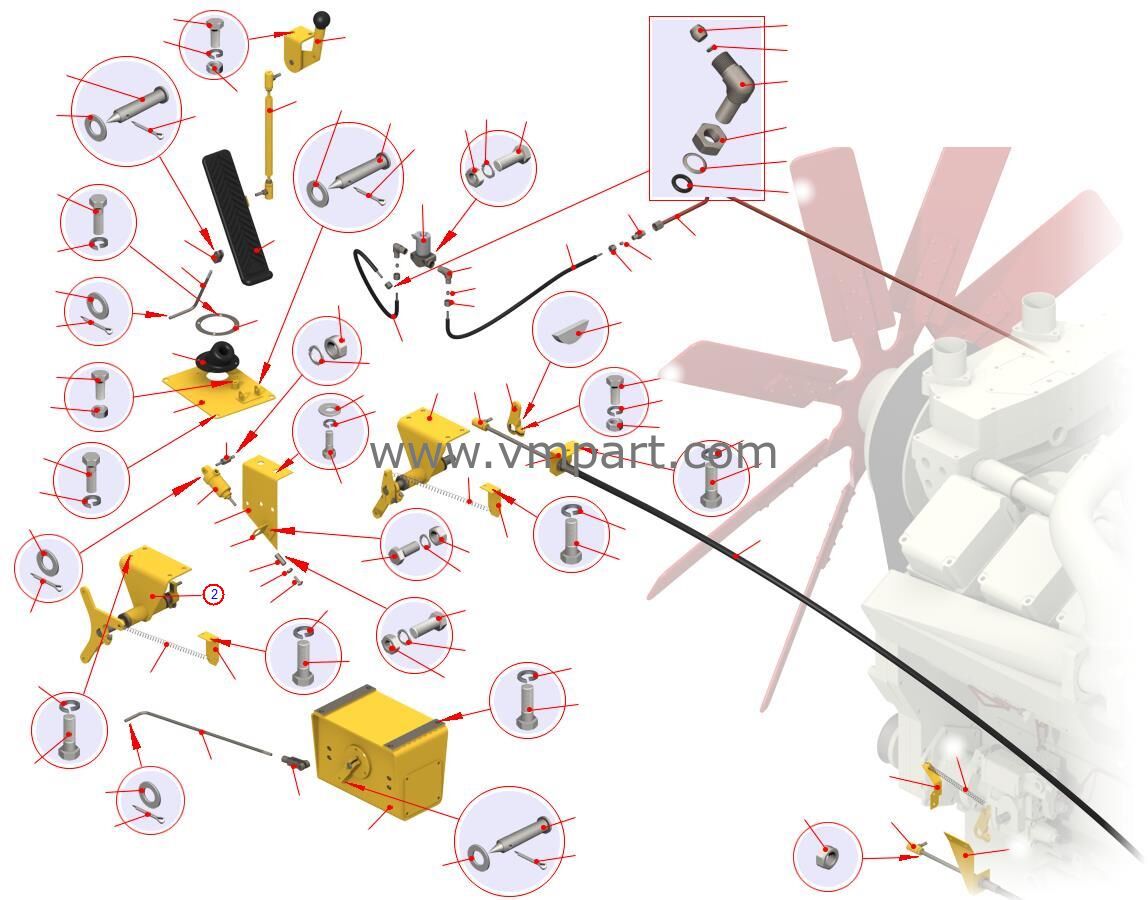 www.vmpart.com

2