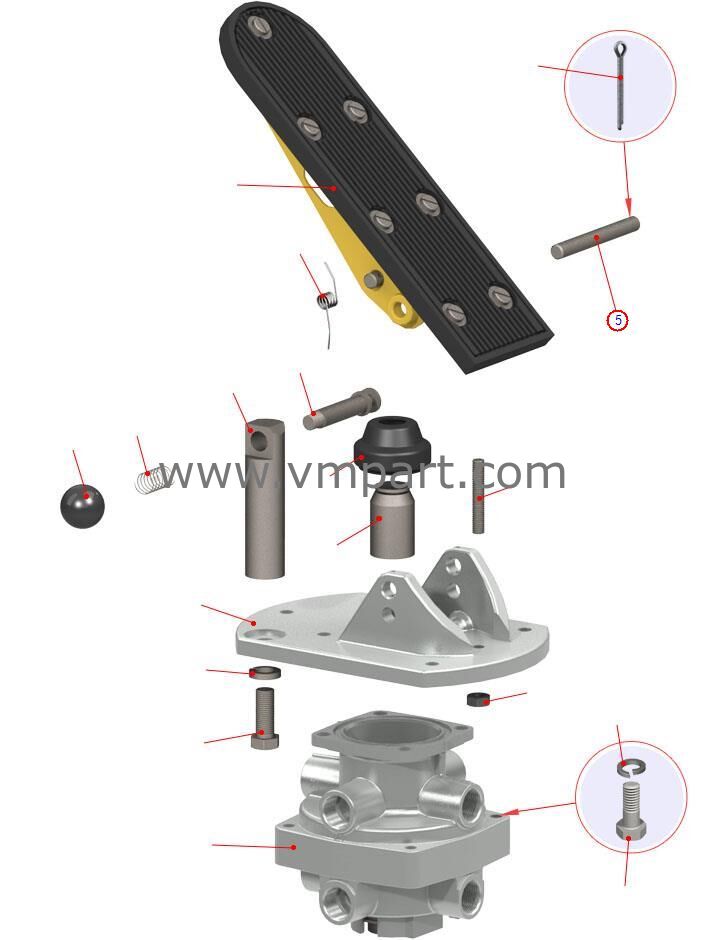 5

www.vmpart.com