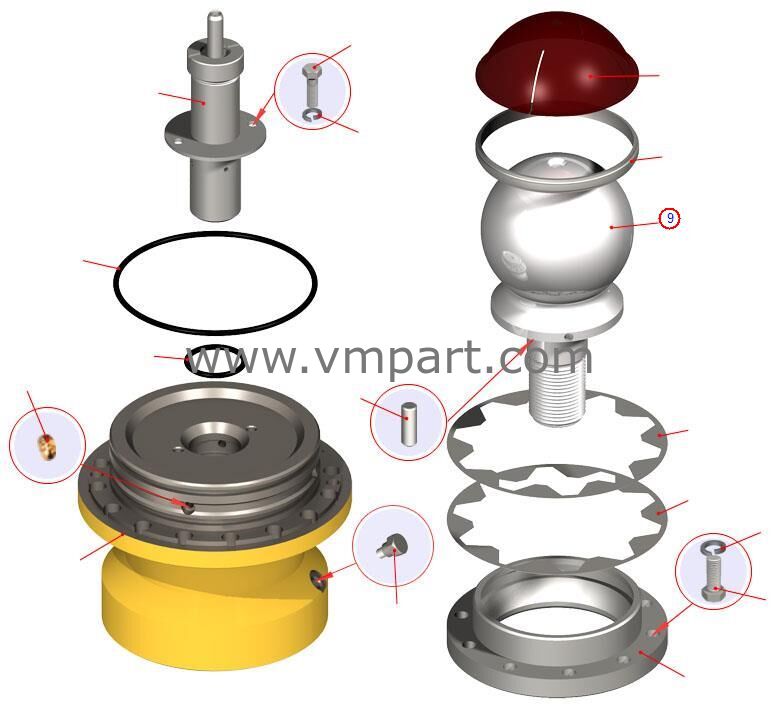 9

www.vmpart.com