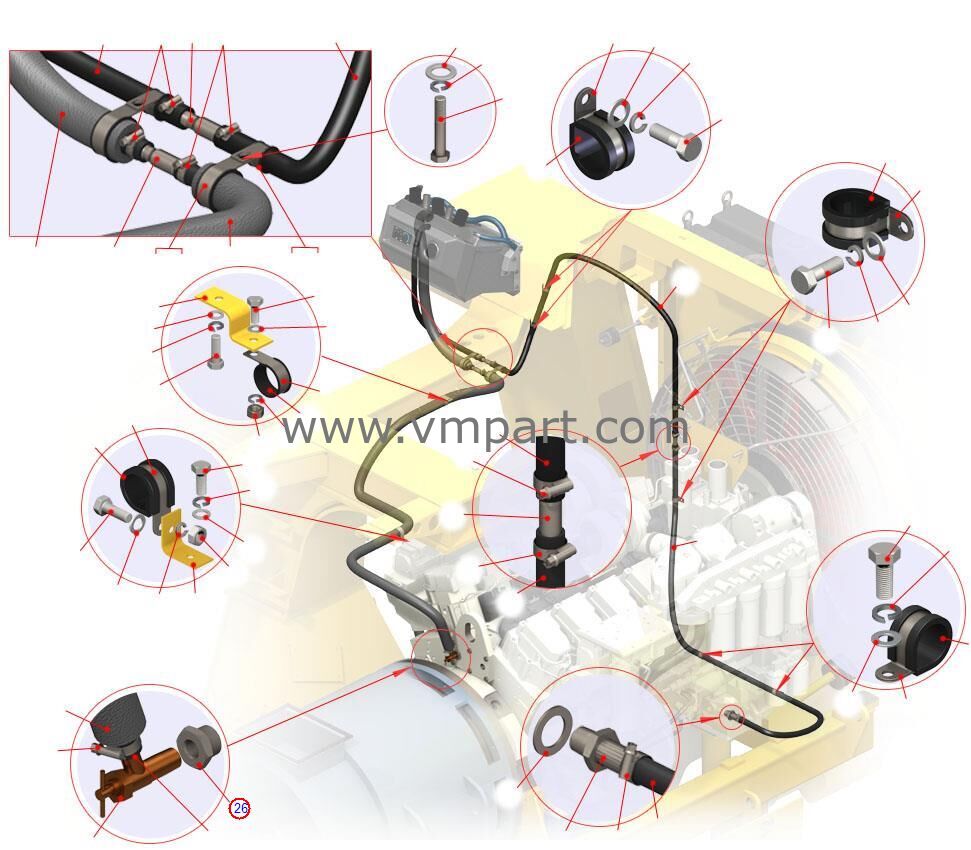 www.vmpart.com

26