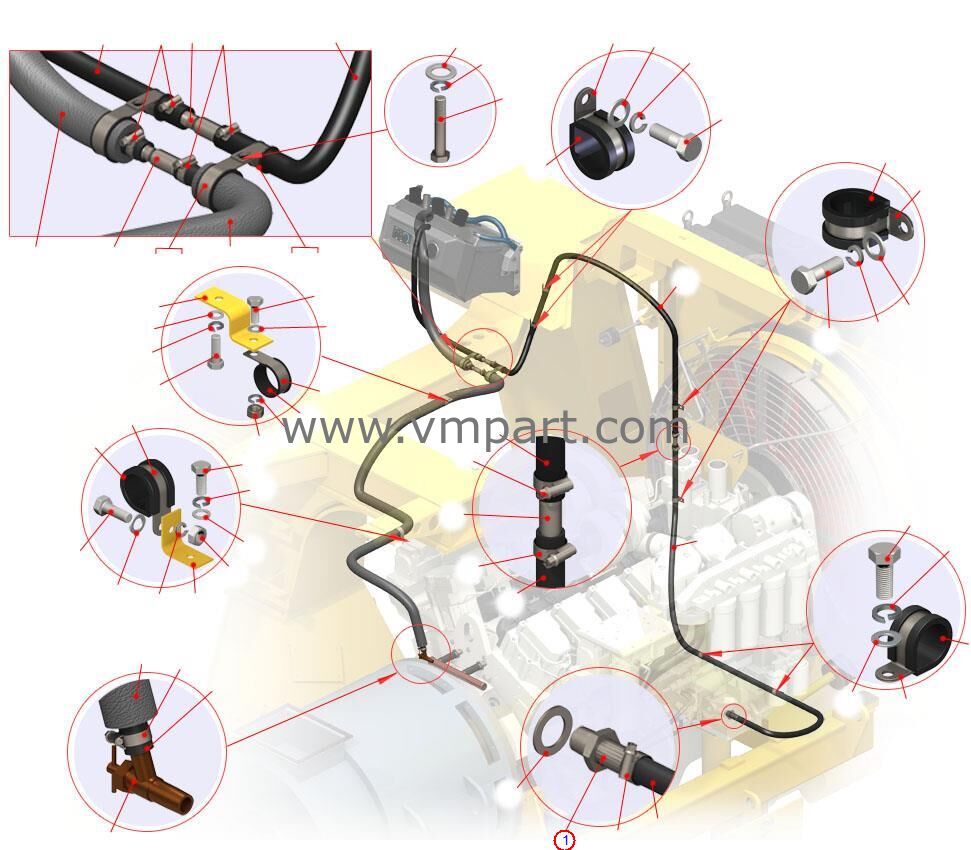 www.vmpart.com

1