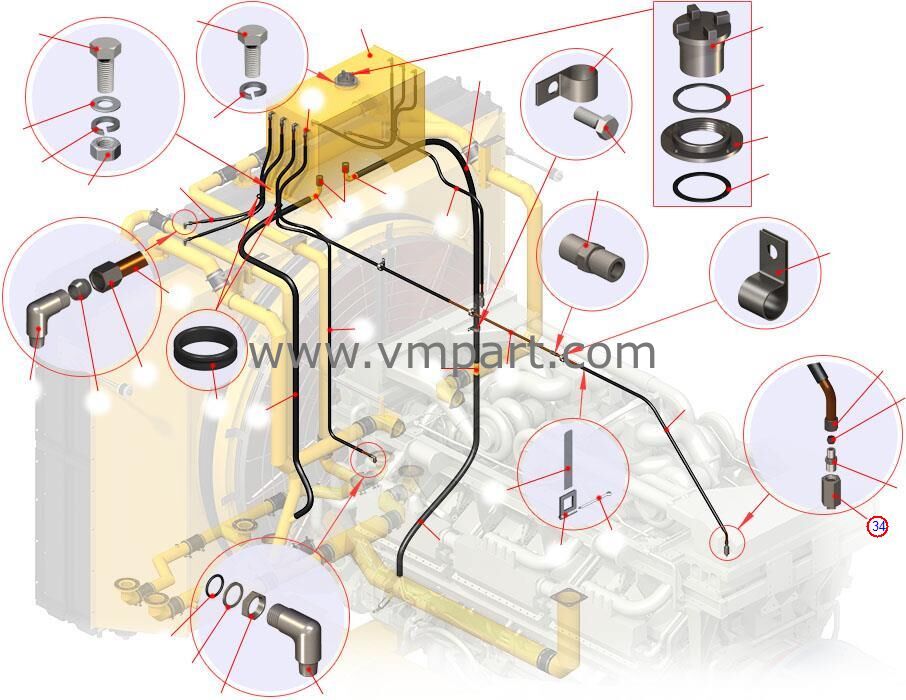 www.vmpart.com

34