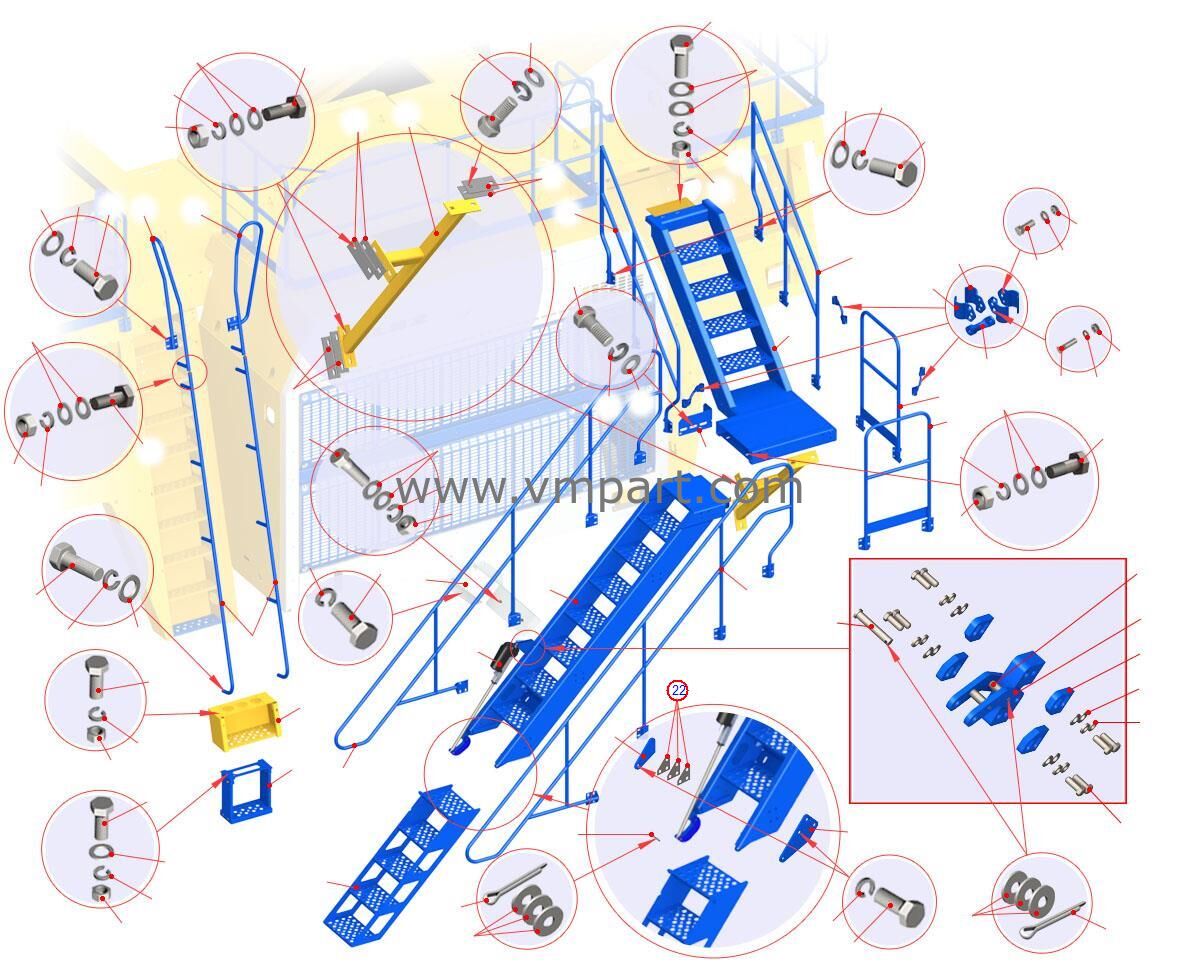 www.vmpart.com

22