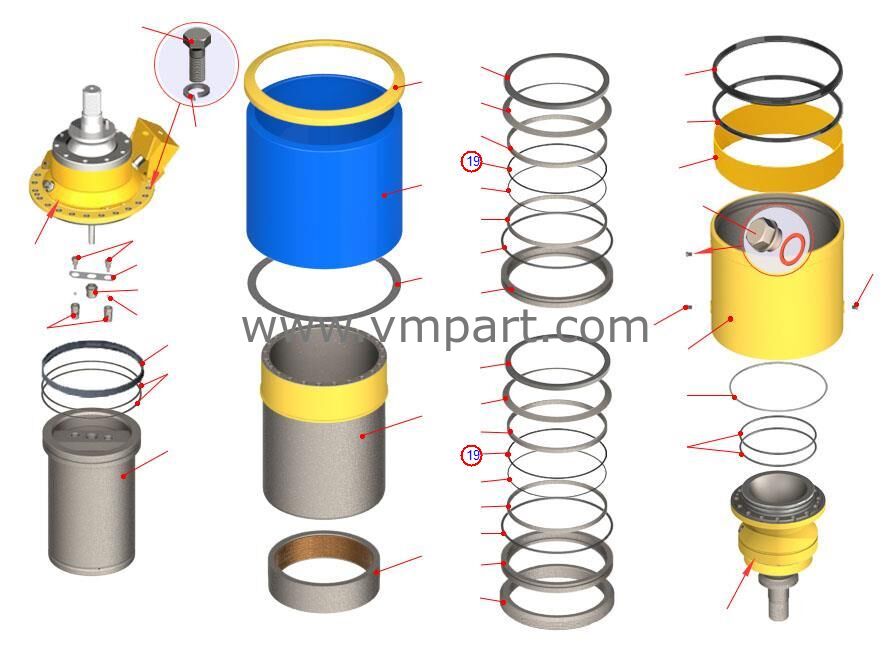 19

www.vmpart.com

19