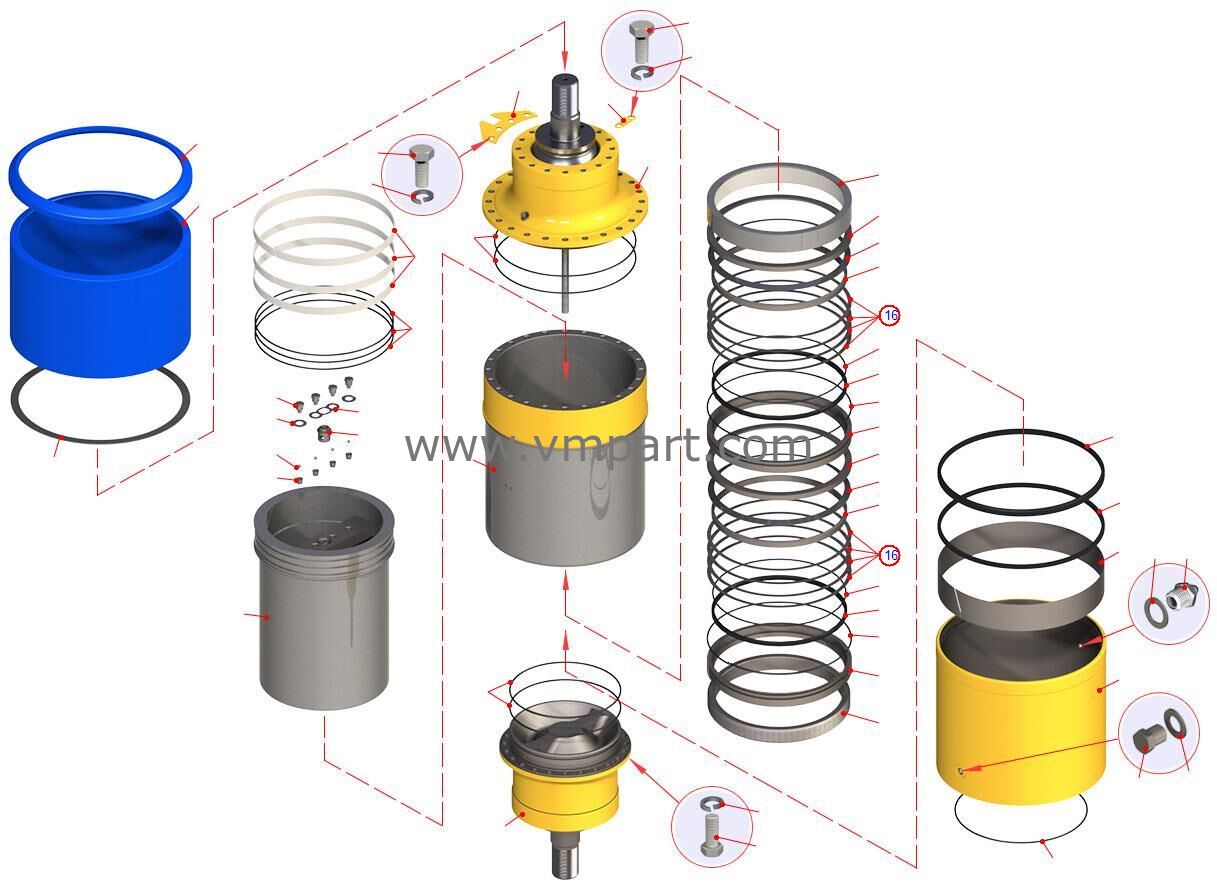 16

www.vmpart.com

16