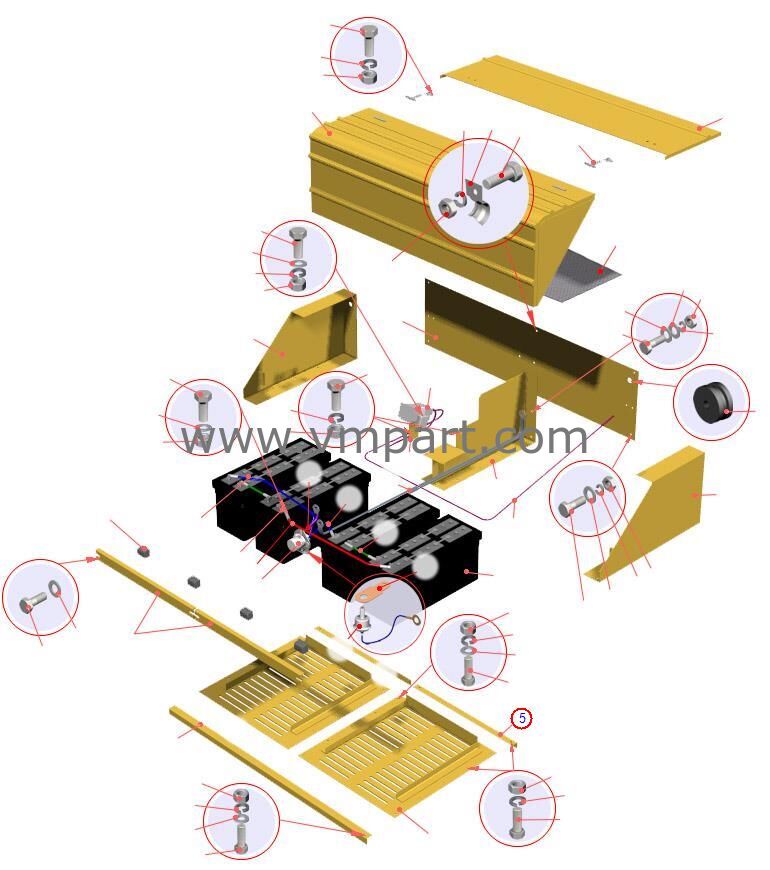 www.vmpart.com

5