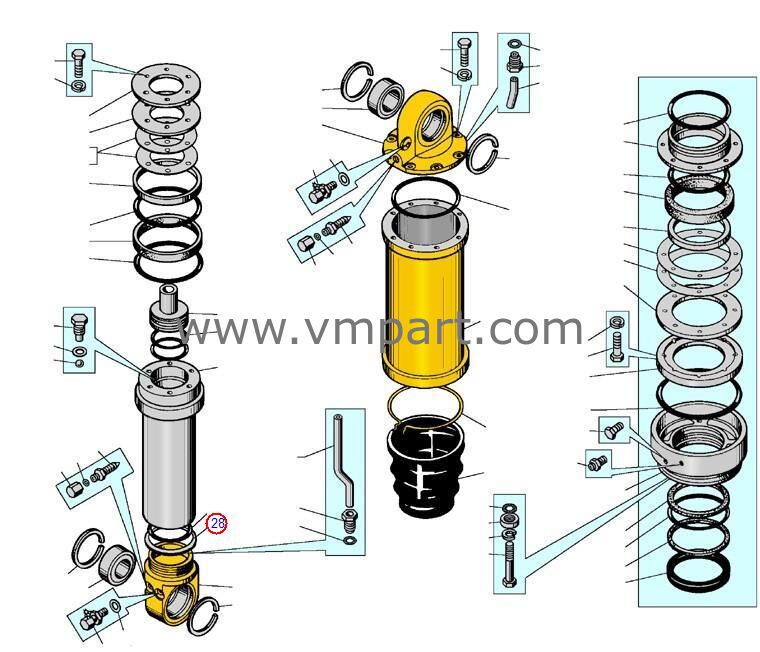 www.vmpart.com

28