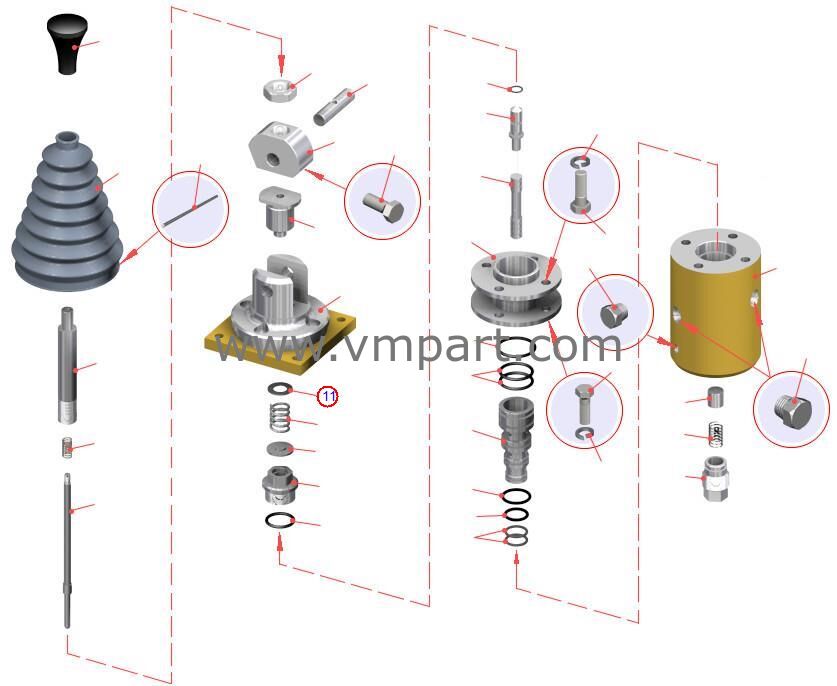 www.vmpart.com

11