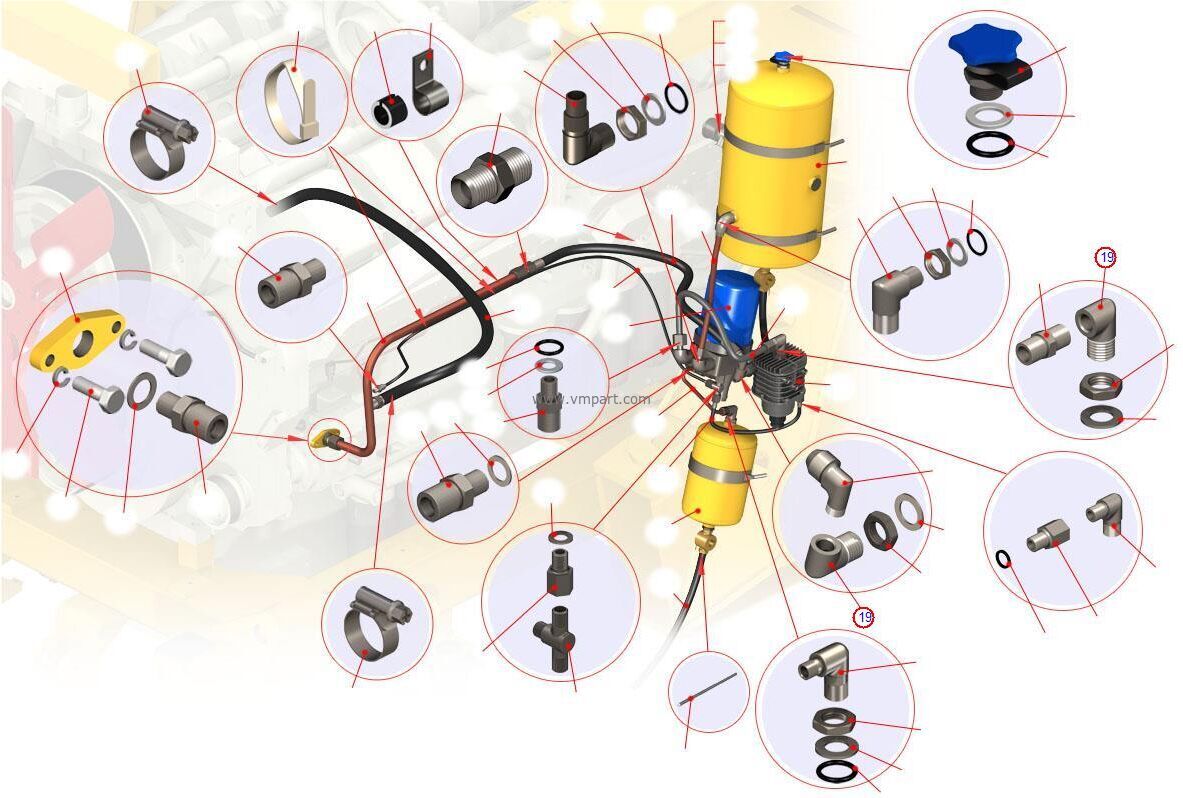 19

www.vmpart.com

19