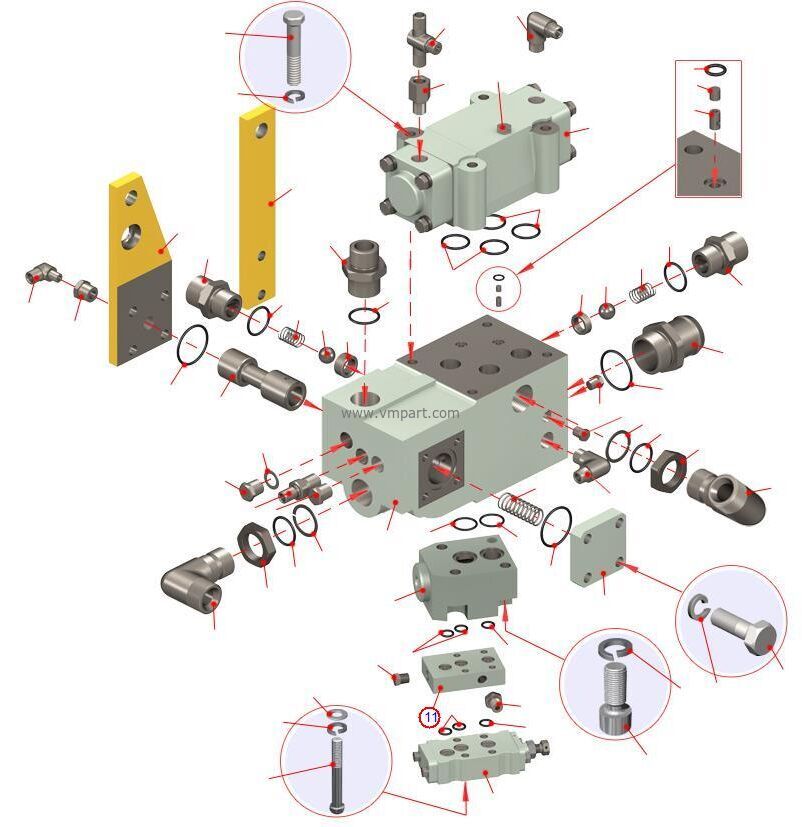 www.vmpart.com

11