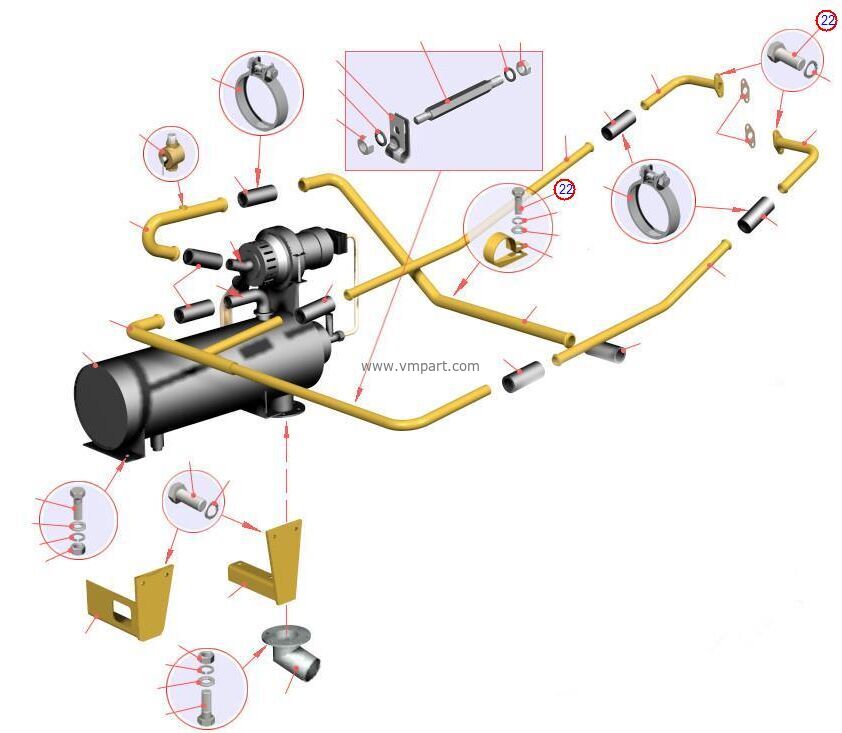 22

22

www.vmpart.com