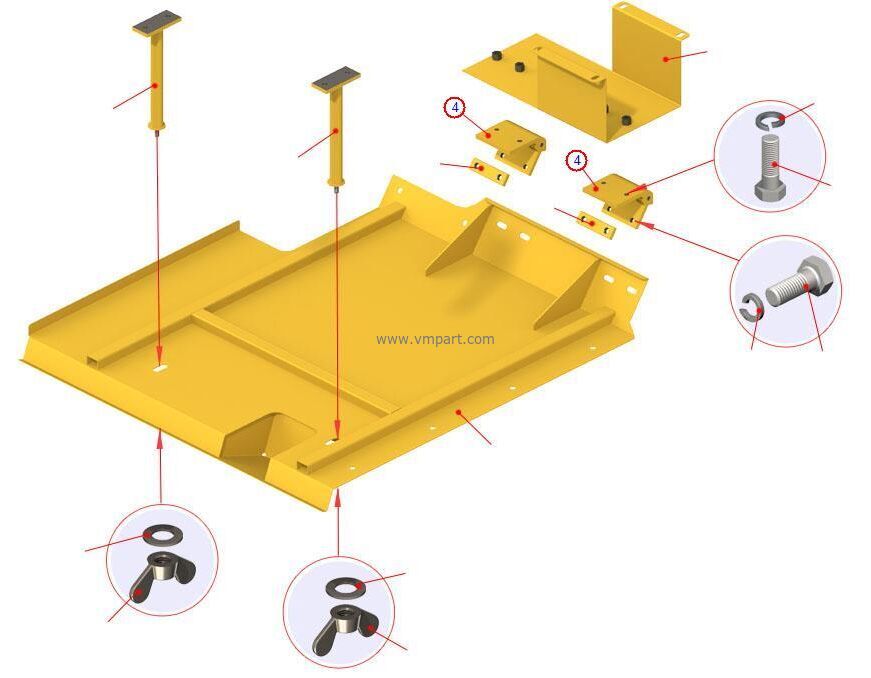 4

4

www.vmpart.com