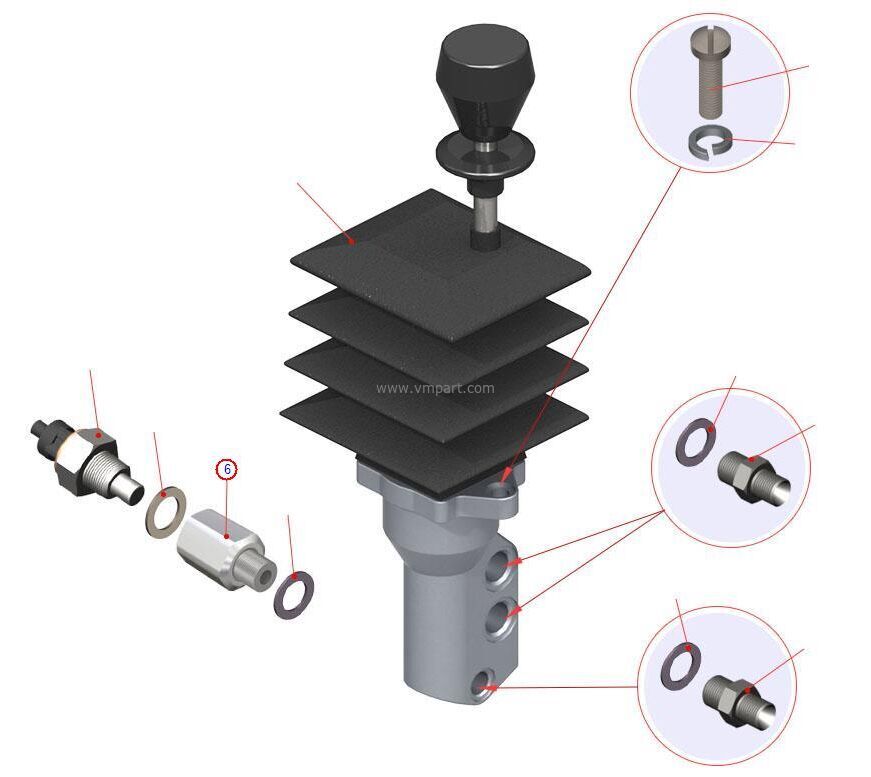 www.vmpart.com

6