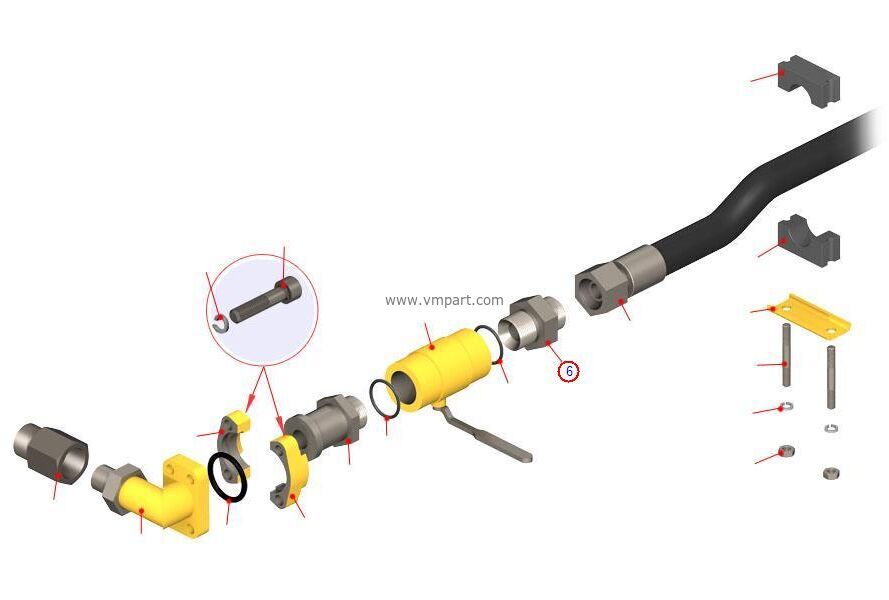 www.vmpart.com
6