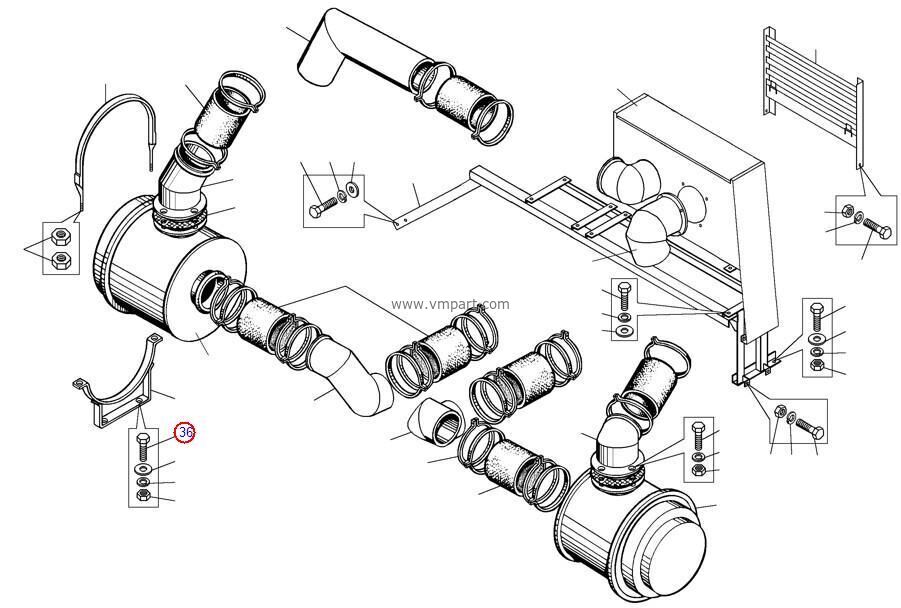 www.vmpart.com

36