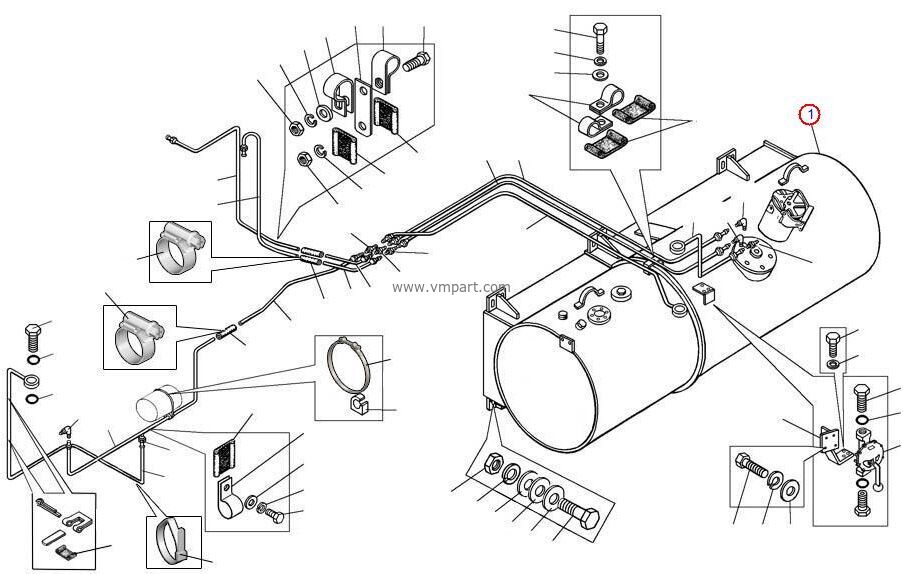 1
www.vmpart.com