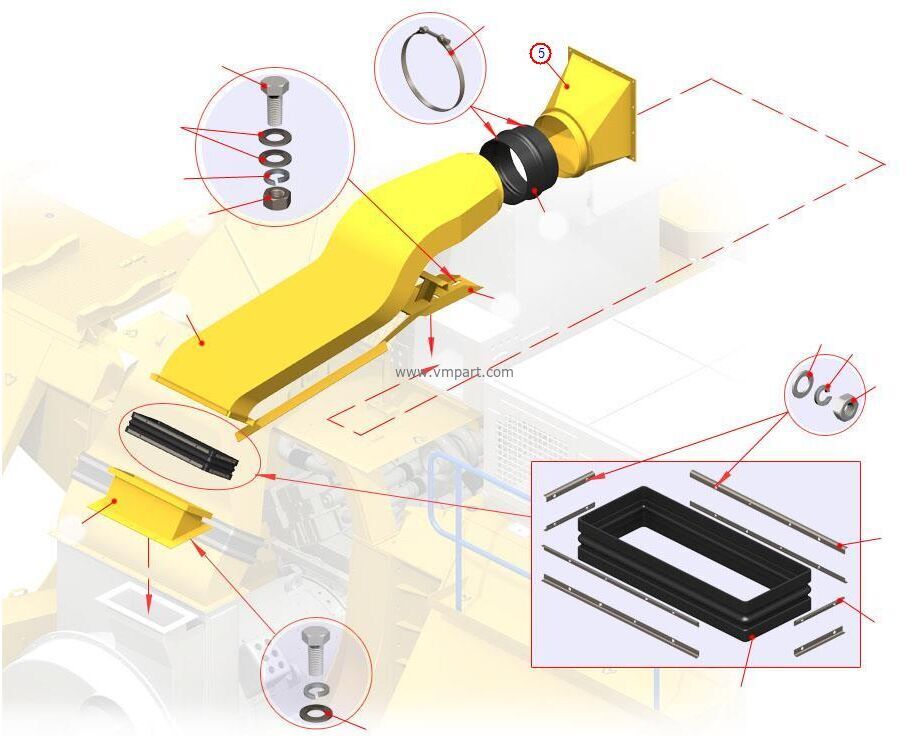 5

www.vmpart.com